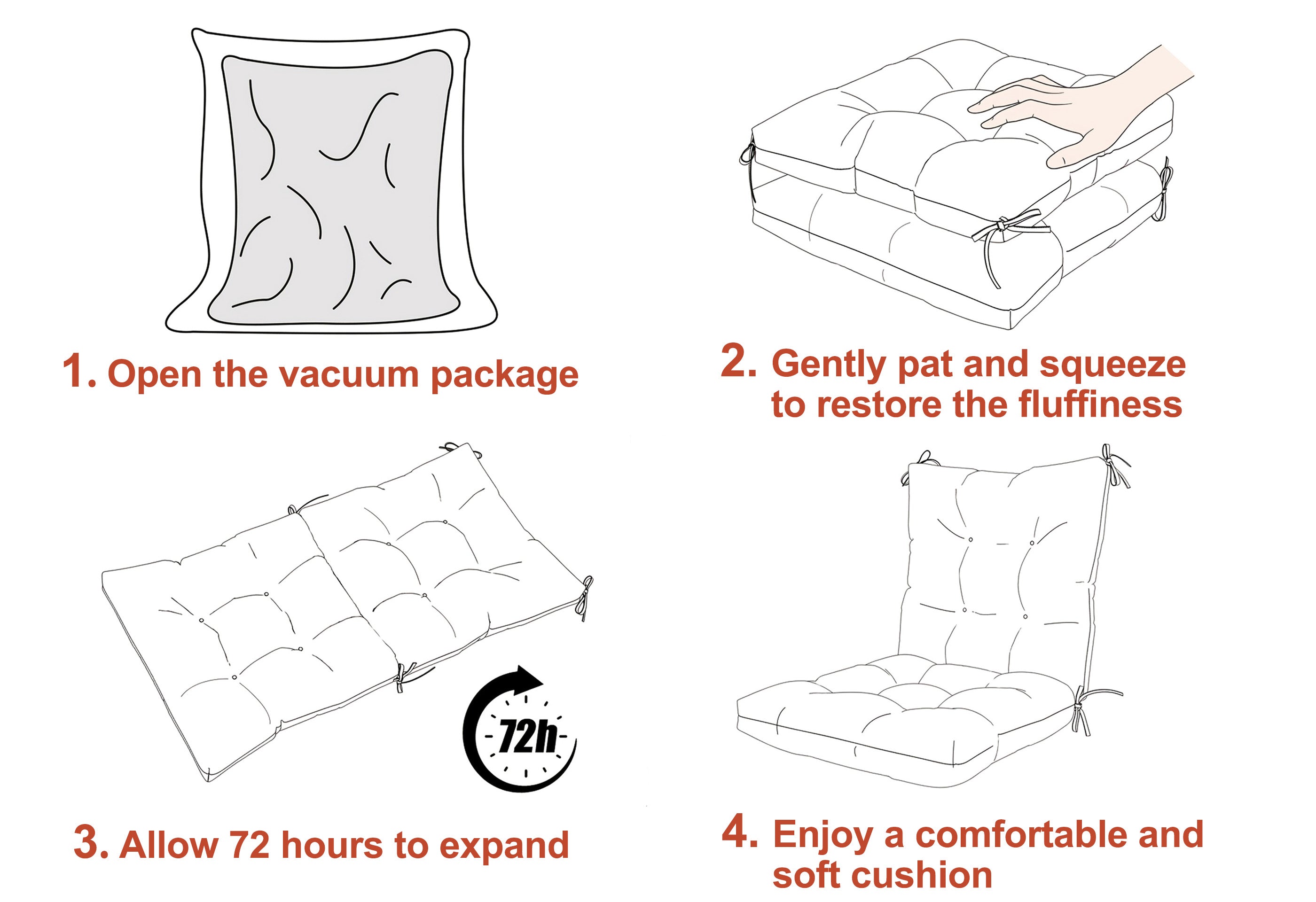 1. Open the vacuum package

2. Gently pat and squeeze to restore the fluffiness

72h

3. Allow 72 hours to expand

4. Enjoy a comfortable and soft cushion