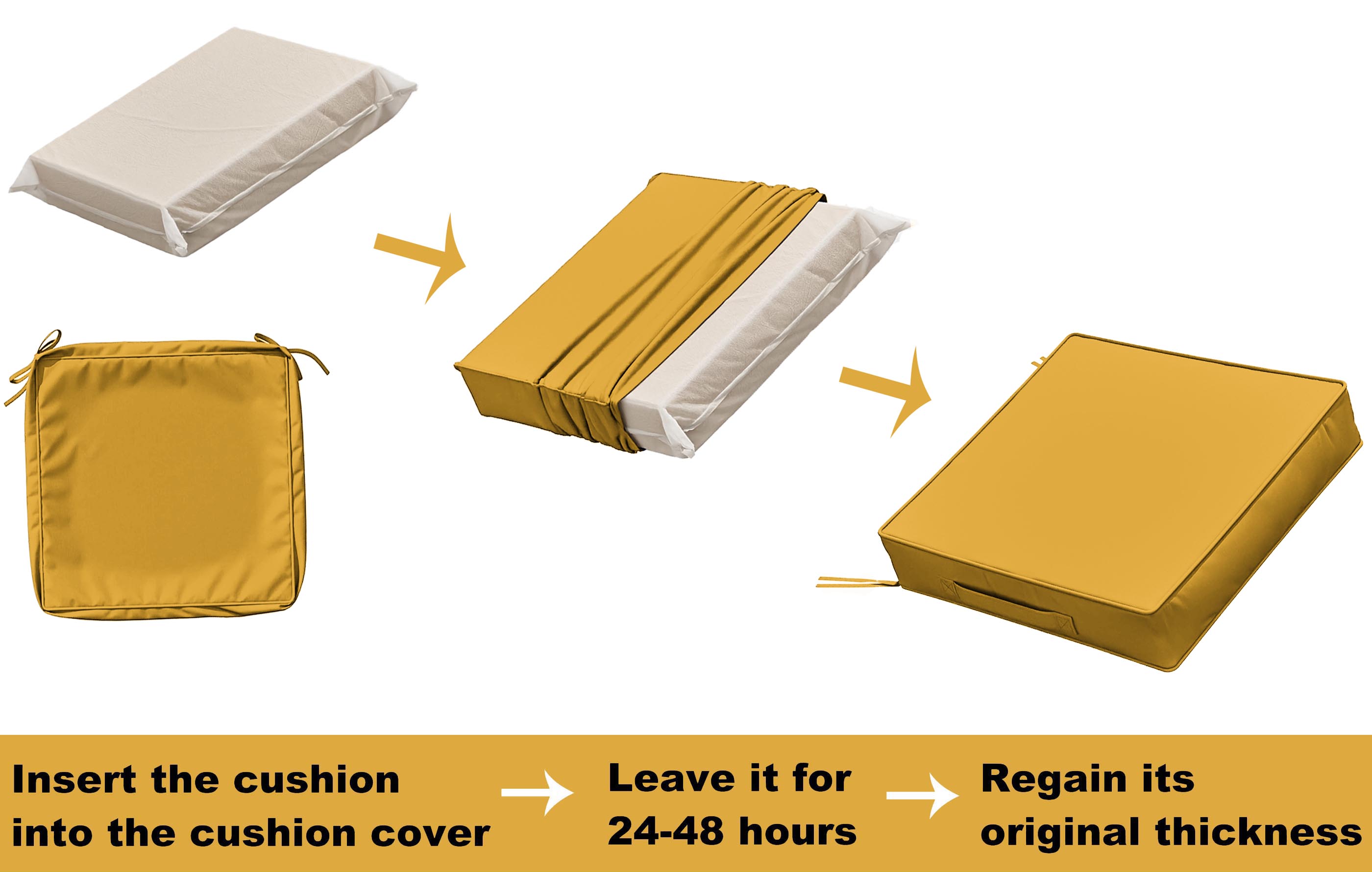 Insert the cushion into the cushion cover

Leave it for 24-48 hours

Regain its original thickness