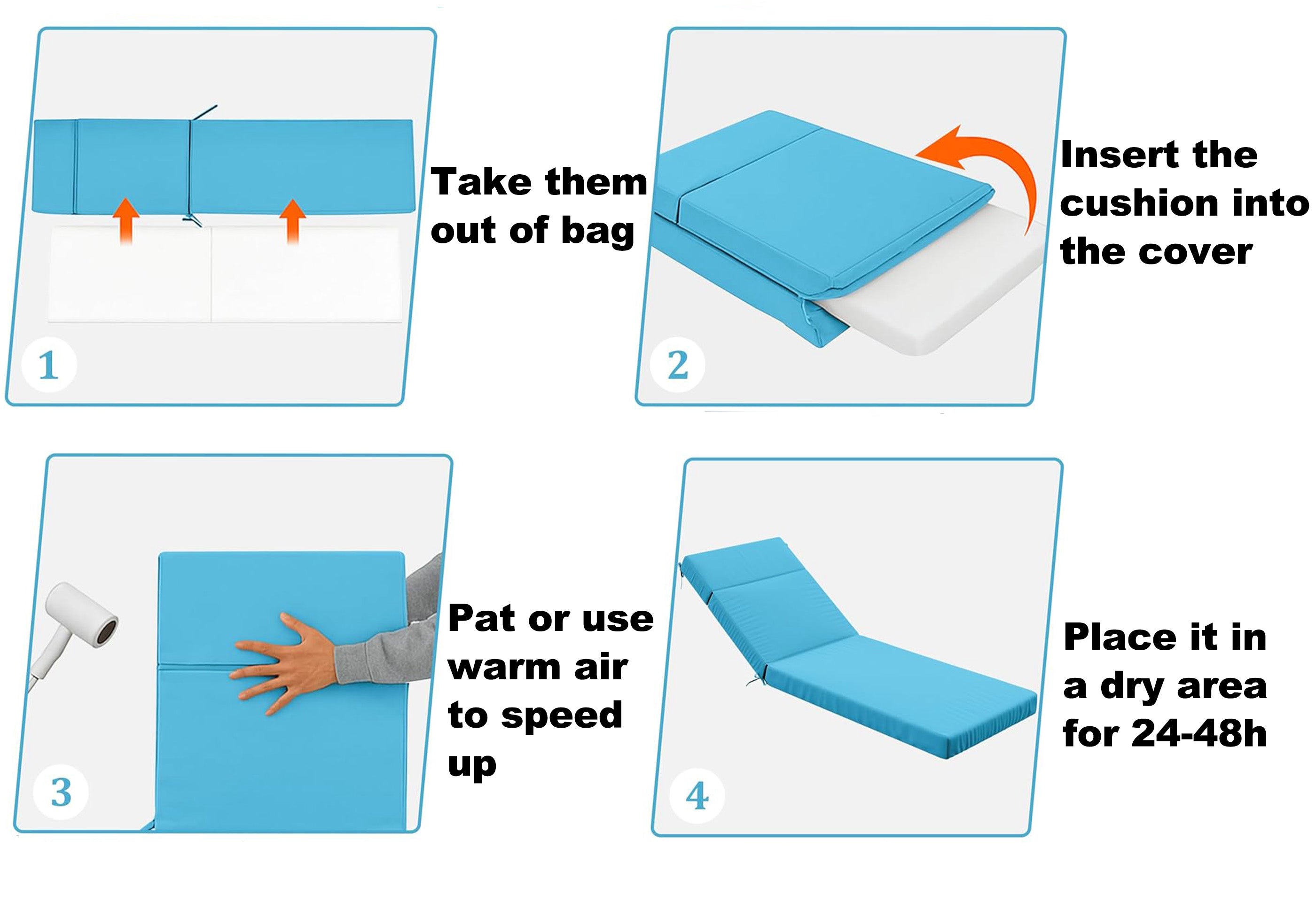 1

Take them out of bag

2

Insert the cushion into the cover

3

Pat or use warm air to speed up

4

Place it in a dry area for 24-48h