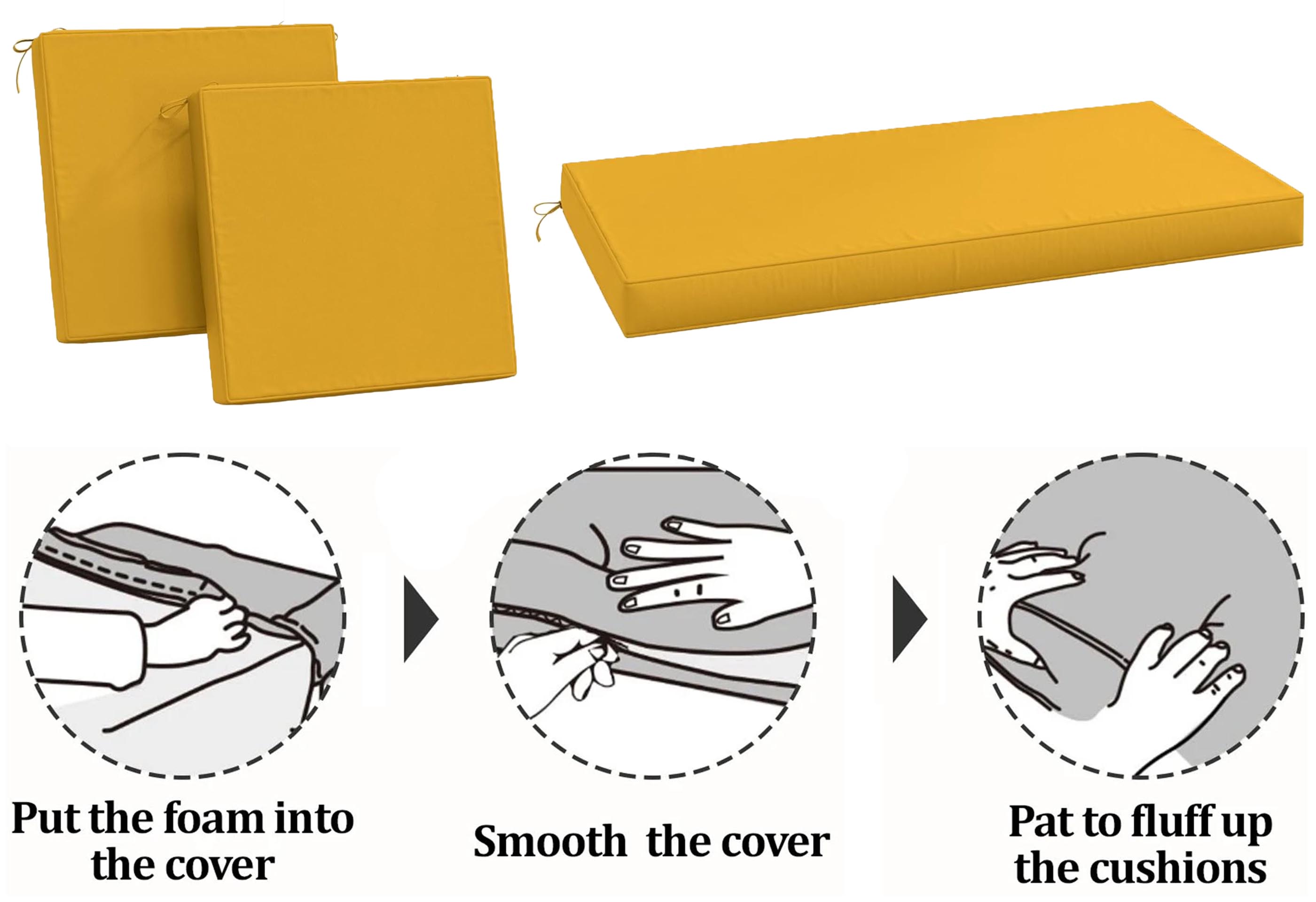 Put the foam into the cover

Smooth  the cover

Pat to fluff up the cushions